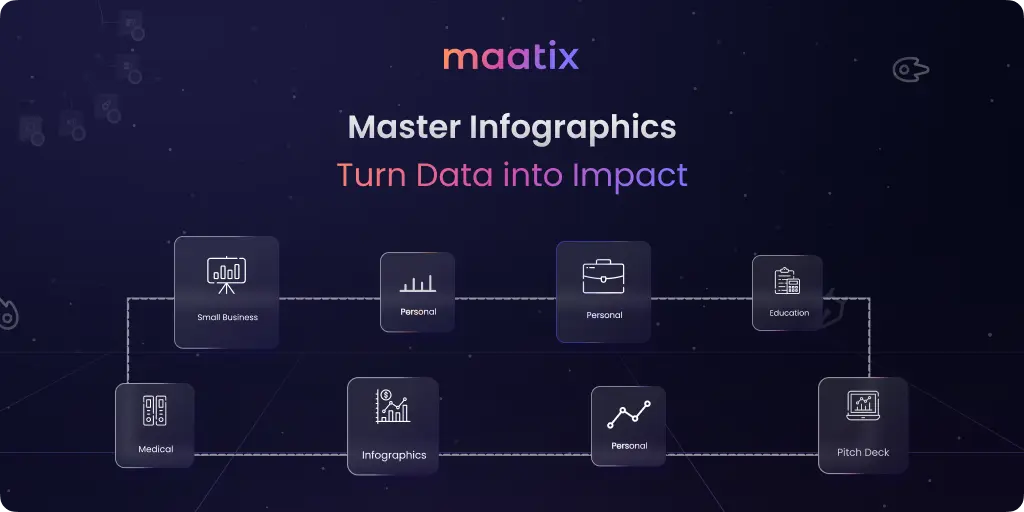 maatix

Master Infographics

Turn Data into Impact

Small Business

Personal

Personal

Education

Medical

Infographics

Personal

Pitch Deck